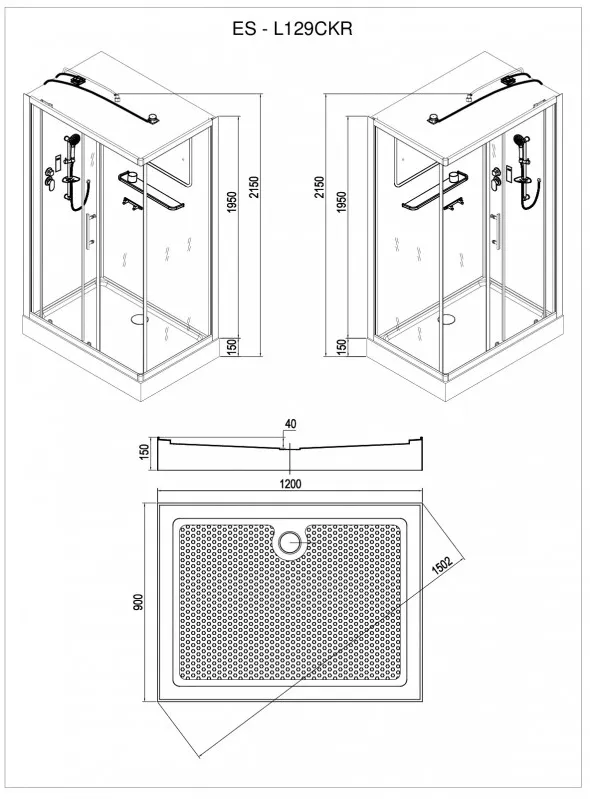 ES - L129CKR

1950
2150
150

2150
1950
150

40
150
1200

900
1502